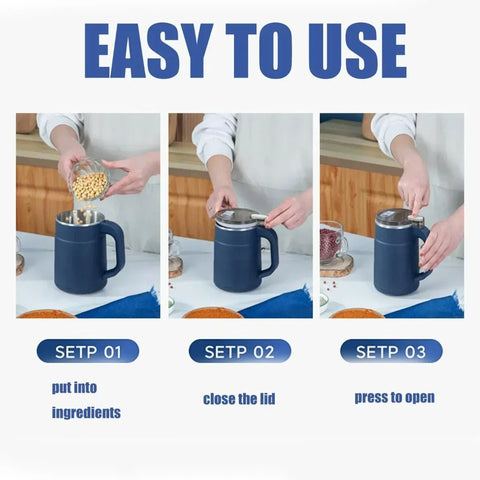 EASY TO USE

SETP 01

put into ingredients

SETP 02

close the lid

SETP 03

press to open